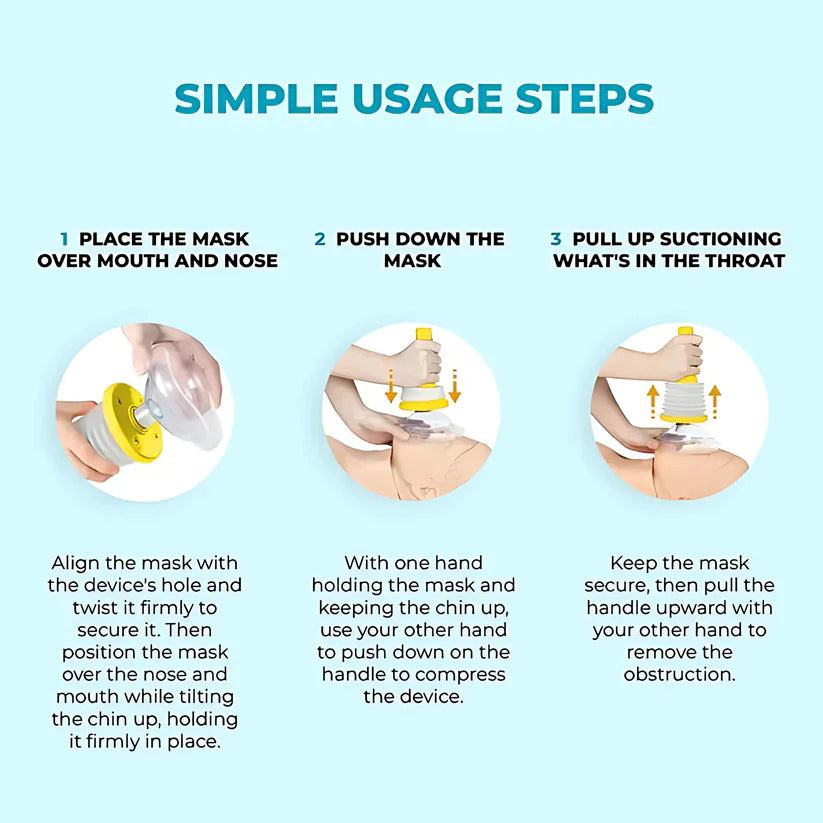 SIMPLE USAGE STEPS

1 PLACE THE MASK OVER MOUTH AND NOSE

Align the mask with the device's hole and twist it firmly to secure it. Then position the mask over the nose and mouth while tilting the chin up, holding it firmly in place.

2 PUSH DOWN THE MASK

With one hand holding the mask and keeping the chin up, use your other hand to push down on the handle to compress the device.

3 PULL UP SUCTIONING WHAT'S IN THE THROAT

Keep the mask secure, then pull the handle upward with your other hand to remove the obstruction.